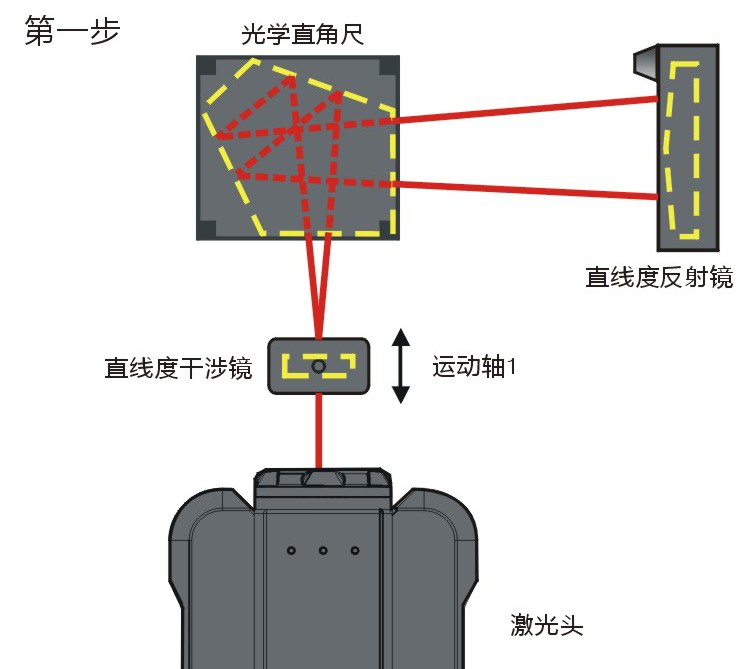 第一步

光学直角尺

直线度反射镜

直线度干涉镜

运动轴1

激光头